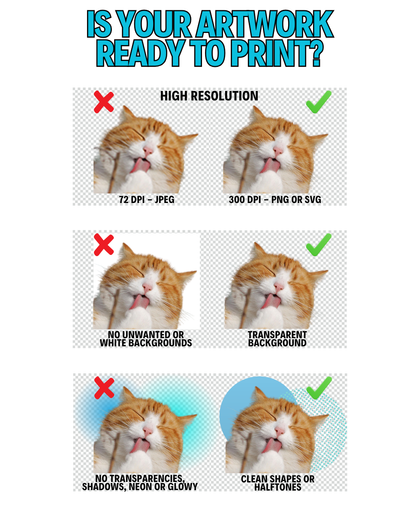 IS YOUR ARTWORK READY TO PRINT?

HIGH RESOLUTION

72 DPI – JPEG

300 DPI – PNG OR SVG

NO UNWANTED OR WHITE BACKGROUNDS

TRANSPARENT BACKGROUND

NO TRANSPARENCIES, SHADOWS, NEON OR GLOWY

CLEAN SHAPES OR HALFTONES