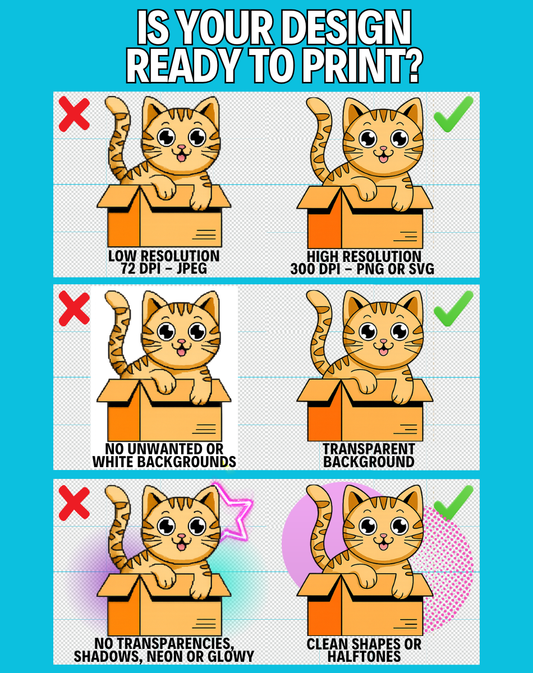 IS YOUR DESIGN READY TO PRINT?

LOW RESOLUTION
72 DPI – JPEG

HIGH RESOLUTION
300 DPI – PNG OR SVG

NO UNWANTED OR WHITE BACKGROUNDS

TRANSPARENT BACKGROUND

NO TRANSPARENCIES, SHADOWS, NEON OR GLOWY

CLEAN SHAPES OR HALFTONES